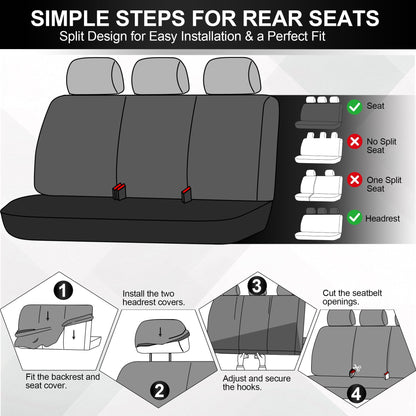 SIMPLE STEPS FOR REAR SEATS
Split Design for Easy Installation & a Perfect Fit

Seat

No Split Seat

One Split Seat

Headrest

1

Fit the backrest and seat cover.

Install the two headrest covers.

2

3

Adjust and secure the hooks.

Cut the seatbelt openings.

4