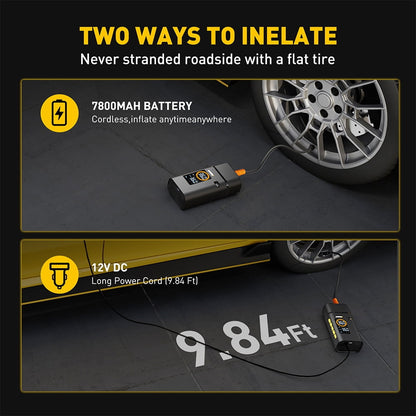 TWO WAYS TO INELATE
Never stranded roadside with a flat tire

7800MAH BATTERY
Cordless,inflate anytimeanywhere

12V DC
Long Power Cord (9.84 Ft)

9.84Ft