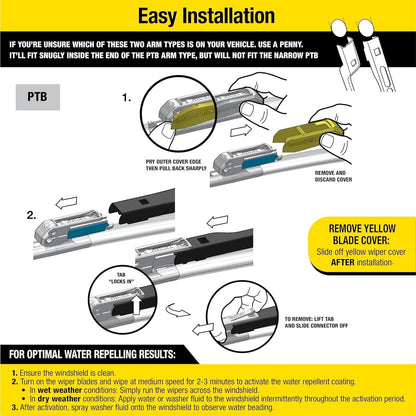 Easy Installation

IF YOU'RE UNSURE WHICH OF THESE TWO ARM TYPES IS ON YOUR VEHICLE. USE A PENNY. IT'LL FIT SNUGLY INSIDE THE END OF THE PTB ARM TYPE, BUT WILL NOT FIT THE NARROW PTB

PTB

1.

PRY OUTER COVER EDGE THEN PULL BACK SHARPLY

REMOVE AND DISCARD COVER

2.

REMOVE YELLOW BLADE COVER:
Slide off yellow wiper cover AFTER installation-

TAB "LOCKS IN"

TO REMOVE: LIFT TAB AND SLIDE CONNECTOR OFF

FOR OPTIMAL WATER REPELLING RESULTS:

1. Ensure the windshield is clean.
2. Turn on the wiper blades and wipe at medium speed for 2-3 minutes to activate the water repellent coating.
• In wet weather conditions: Simply run the wipers across the windshield.
• In dry weather conditions: Apply water or washer fluid to the windshield intermittently throughout the activation period.
3. After activation, spray washer fluid onto the windshield to observe water beading.