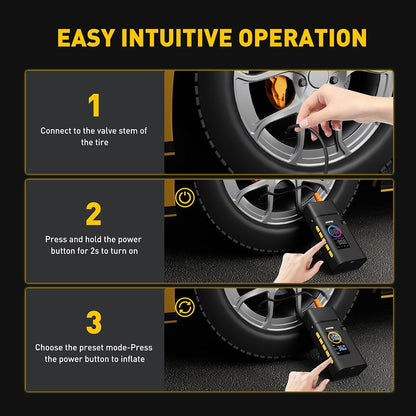 EASY INTUITIVE OPERATION

1

Connect to the valve stem of the tire

2

Press and hold the power button for 2s to turn on

3

Choose the preset mode-Press the power button to inflate