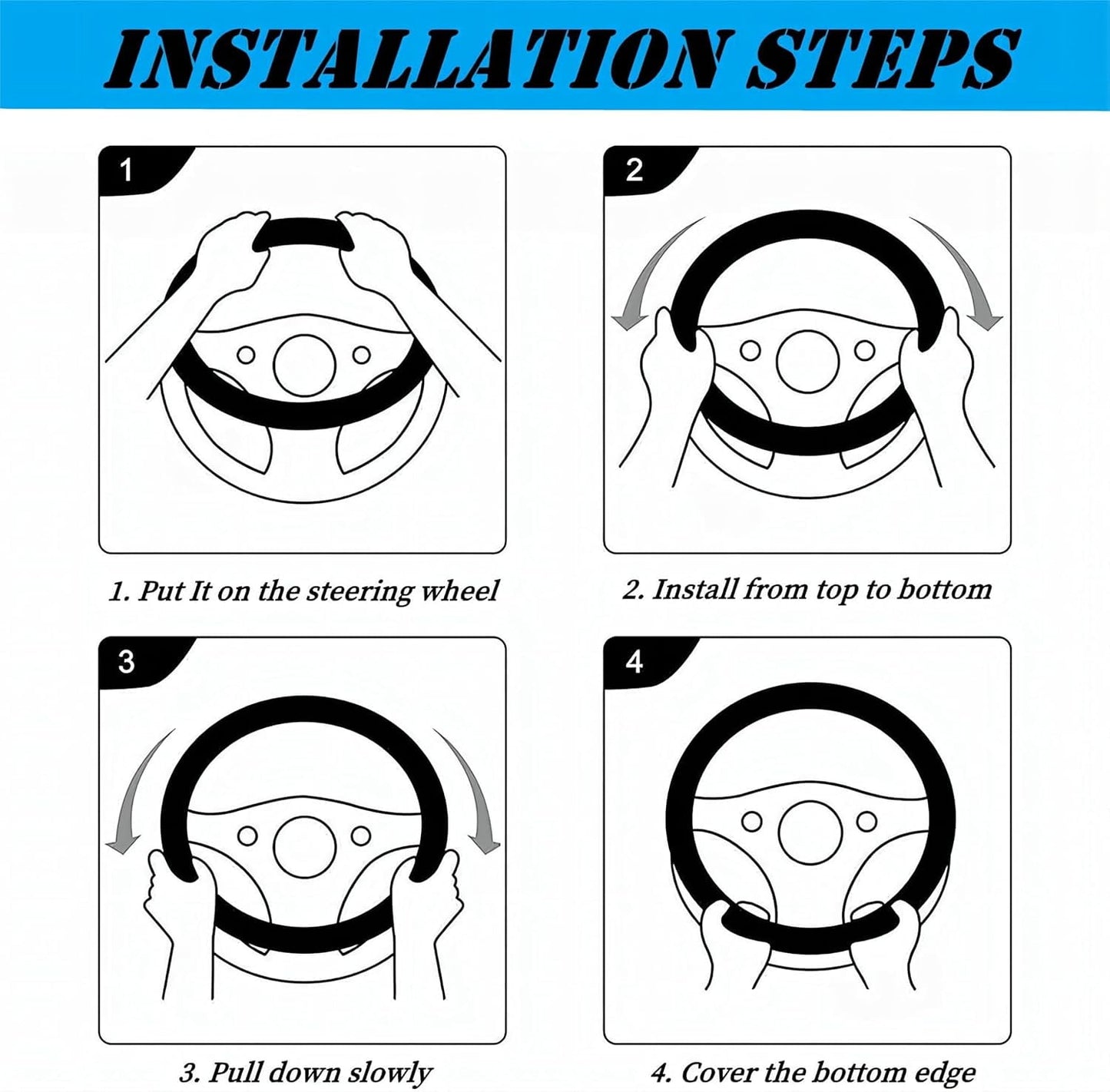 INSTALLATION STEPS

1

1. Put It on the steering wheel

2

2. Install from top to bottom

3

3. Pull down slowly

4

4. Cover the bottom edge