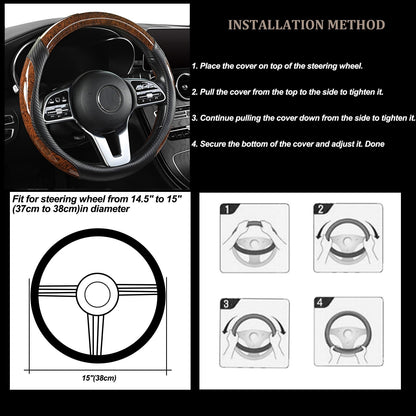 INSTALLATION METHOD

1. Place the cover on top of the steering wheel.

2. Pull the cover from the top to the side to tighten it.

3. Continue pulling the cover down from the side to tighten it.

4. Secure the bottom of the cover and adjust it. Done

Fit for steering wheel from 14.5" to 15" (37cm to 38cm)in diameter

15"(38cm)

1

2

3

4