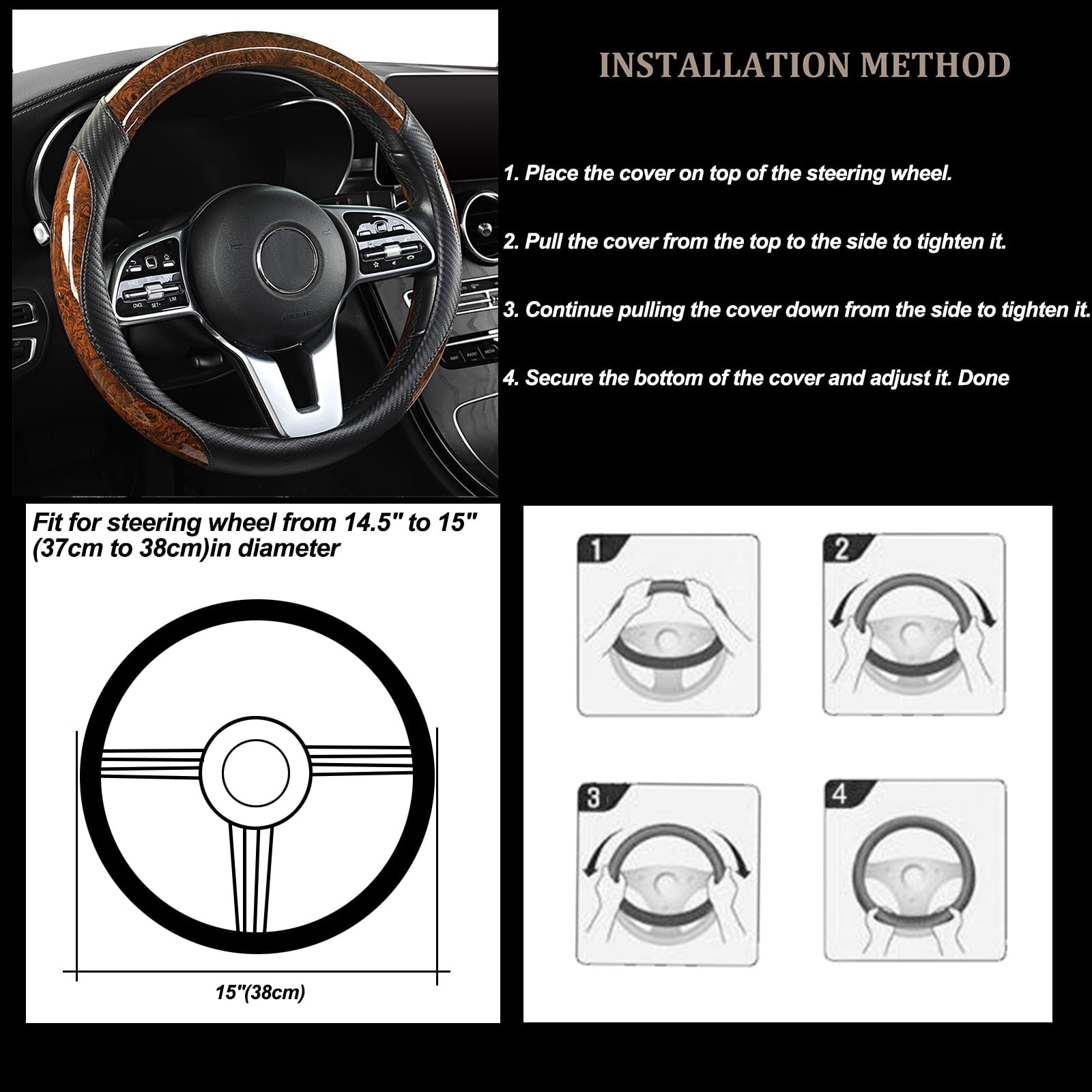 INSTALLATION METHOD

1. Place the cover on top of the steering wheel.

2. Pull the cover from the top to the side to tighten it.

3. Continue pulling the cover down from the side to tighten it.

4. Secure the bottom of the cover and adjust it. Done

Fit for steering wheel from 14.5" to 15" (37cm to 38cm)in diameter

15"(38cm)

1

2

3

4