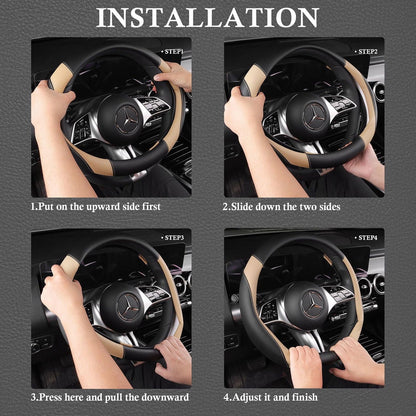 INSTALLATION

• STEP1

1.Put on the upward side first

• STEP2

2.Slide down the two sides

• STEP3

3.Press here and pull the downward

• STEP4

4.Adjust it and finish