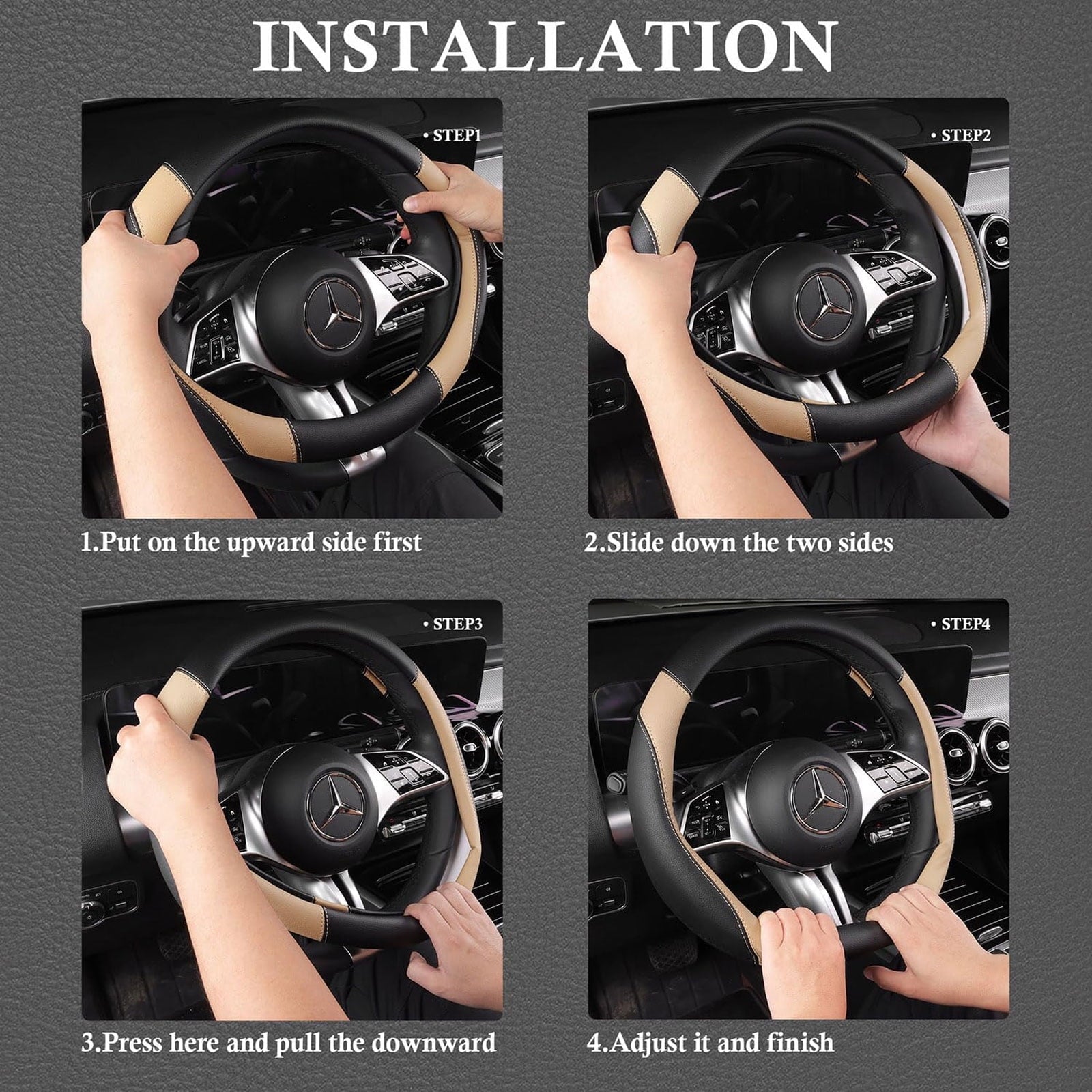 INSTALLATION

• STEP1

1.Put on the upward side first

• STEP2

2.Slide down the two sides

• STEP3

3.Press here and pull the downward

• STEP4

4.Adjust it and finish