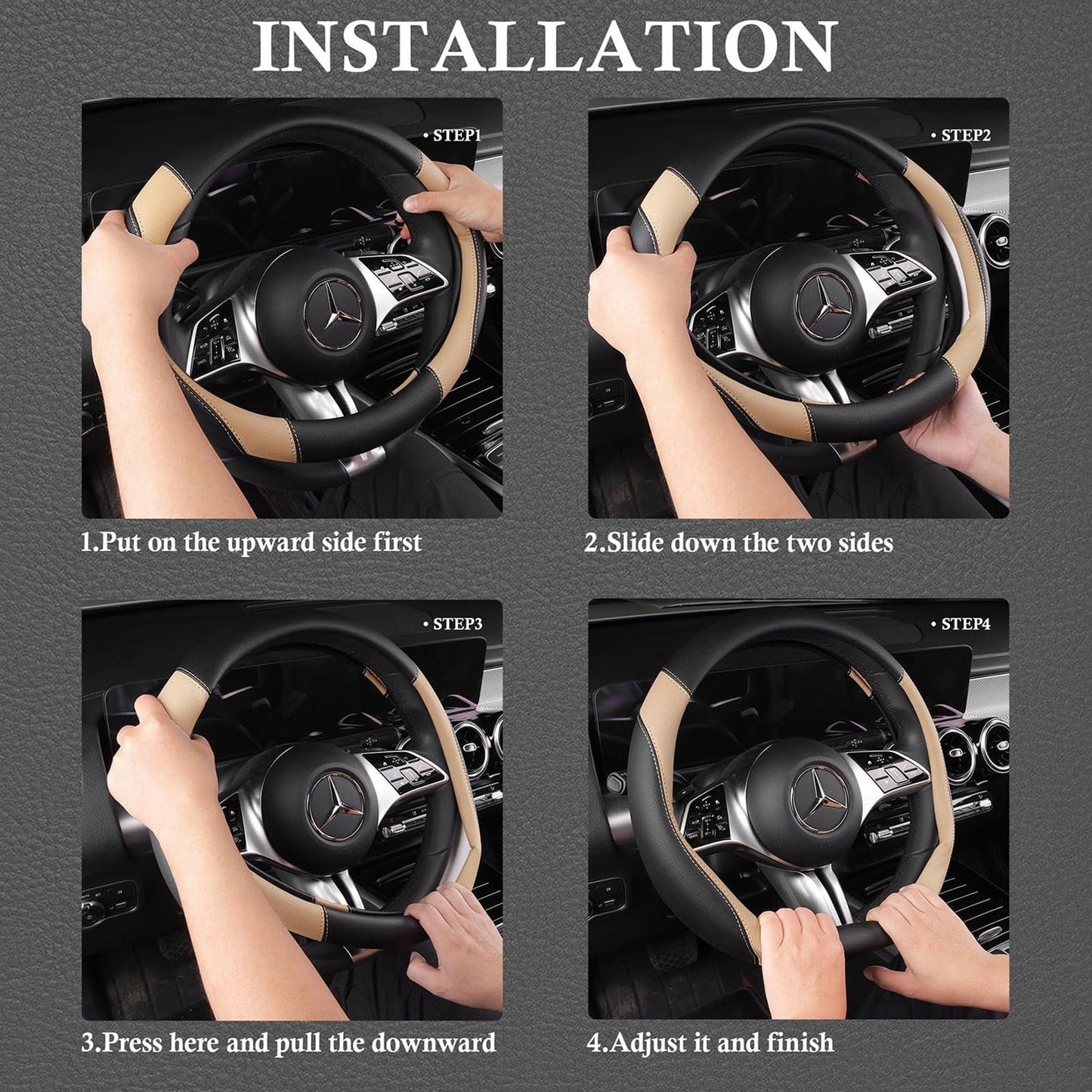 INSTALLATION

• STEP1

1.Put on the upward side first

• STEP2

2.Slide down the two sides

• STEP3

3.Press here and pull the downward

• STEP4

4.Adjust it and finish