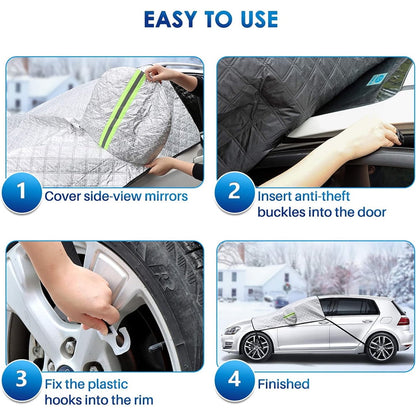 EASY TO USE

1 Cover side-view mirrors

2 Insert anti-theft buckles into the door

3 Fix the plastic hooks into the rim

4 Finished