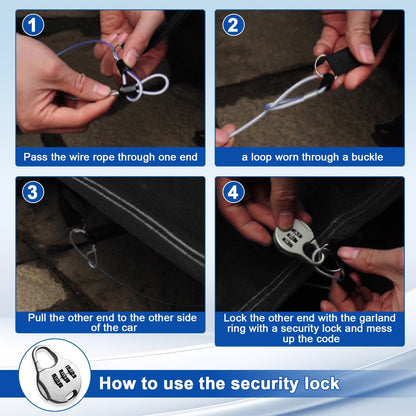 1
Pass the wire rope through one end

2
a loop worn through a buckle

3
Pull the other end to the other side of the car

4
Lock the other end with the garland ring with a security lock and mess up the code

How to use the security lock