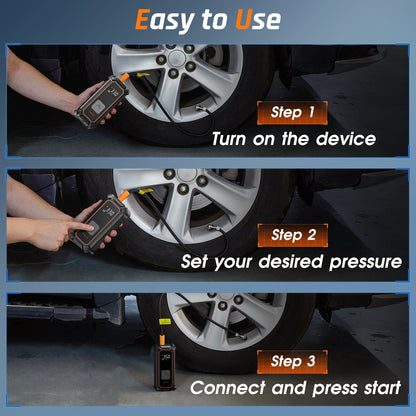 Easy to Use

Step 1
Turn on the device

Step 2
Set your desired pressure

Step 3
Connect and press start