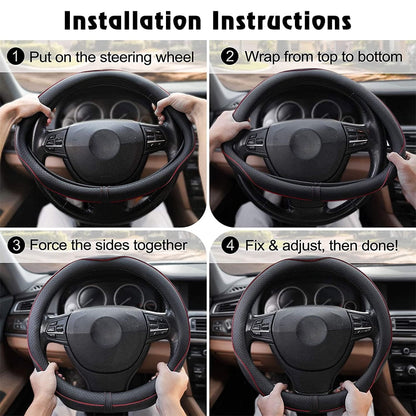 Installation Instructions

1 Put on the steering wheel

2 Wrap from top to bottom

3 Force the sides together

4 Fix & adjust, then done!