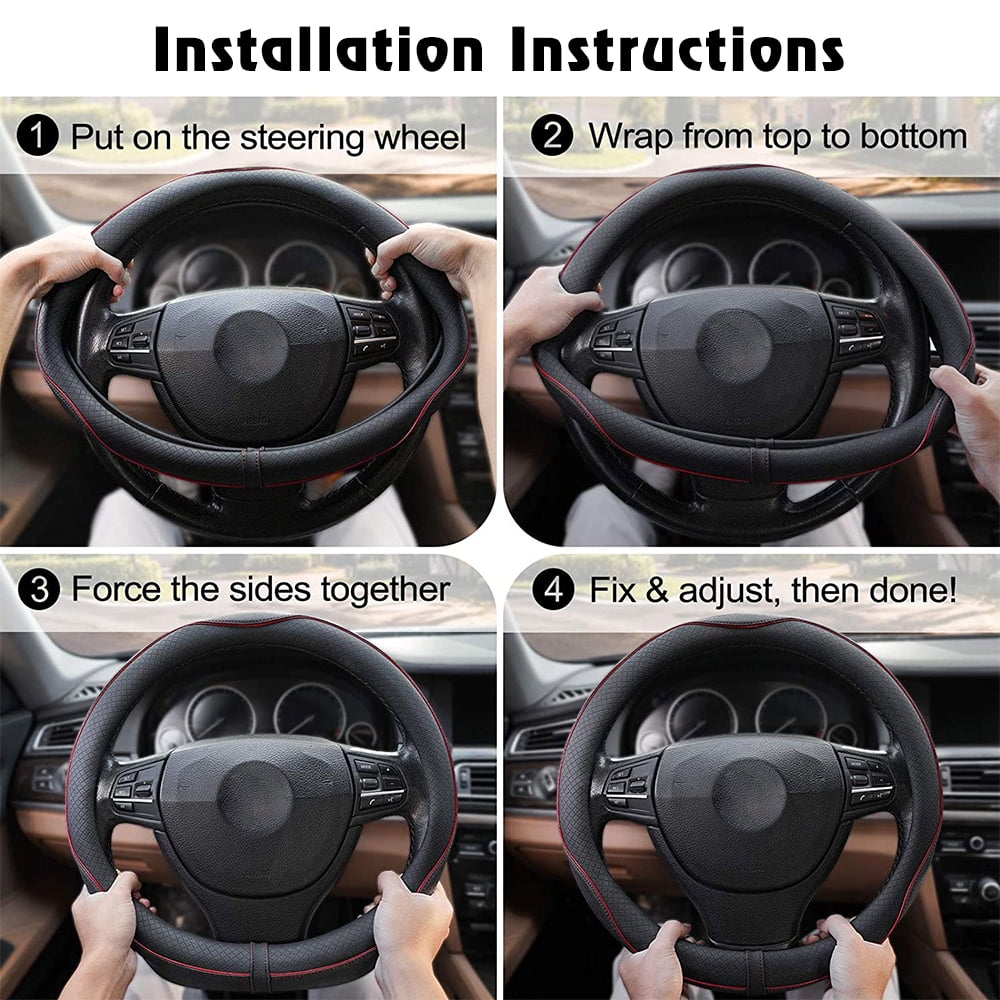 Installation Instructions

1 Put on the steering wheel

2 Wrap from top to bottom

3 Force the sides together

4 Fix & adjust, then done!