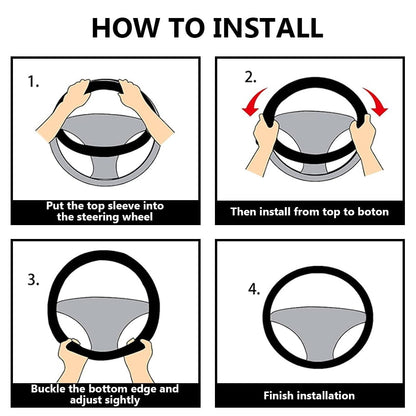 HOW TO INSTALL

1.

Put the top sleeve into the steering wheel

2.

Then install from top to boton

3.

Buckle the bottom edge and adjust sightly

4.

Finish installation