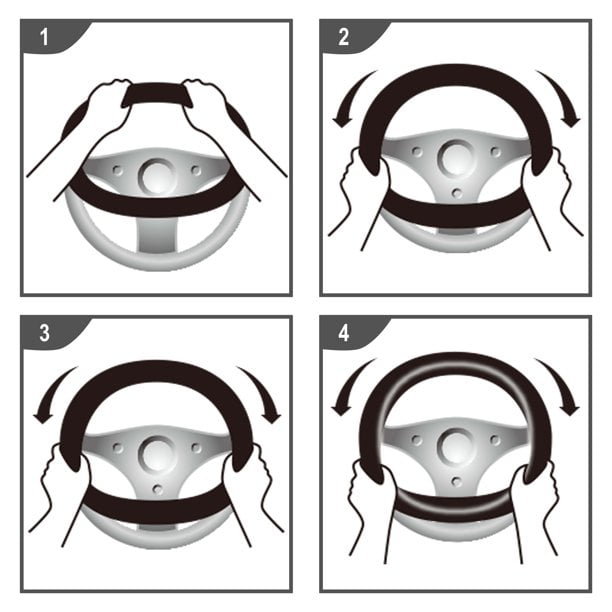 1

2

3

4