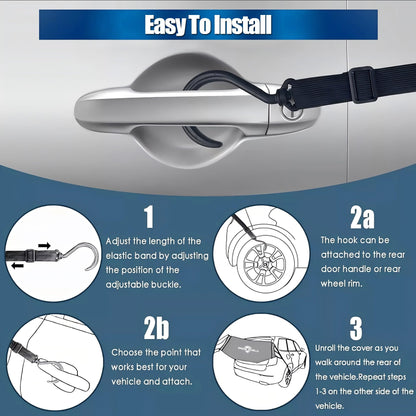 Easy To Install

1
Adjust the length of the elastic band by adjusting the position of the adjustable buckle.

2a
The hook can be attached to the rear door handle or rear wheel rim.

2b
Choose the point that works best for your vehicle and attach.

3
Unroll the cover as you walk around the rear of the vehicle.Repeat steps 1-3 on the other side of the vehicle.