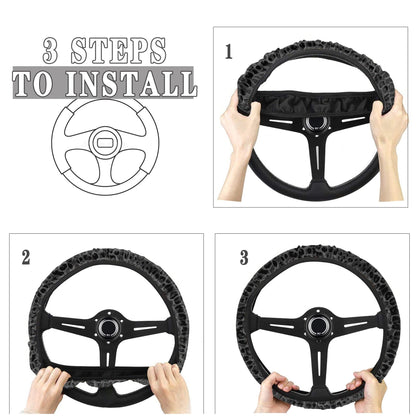 3 STEPS
TO INSTALL

1

2

3