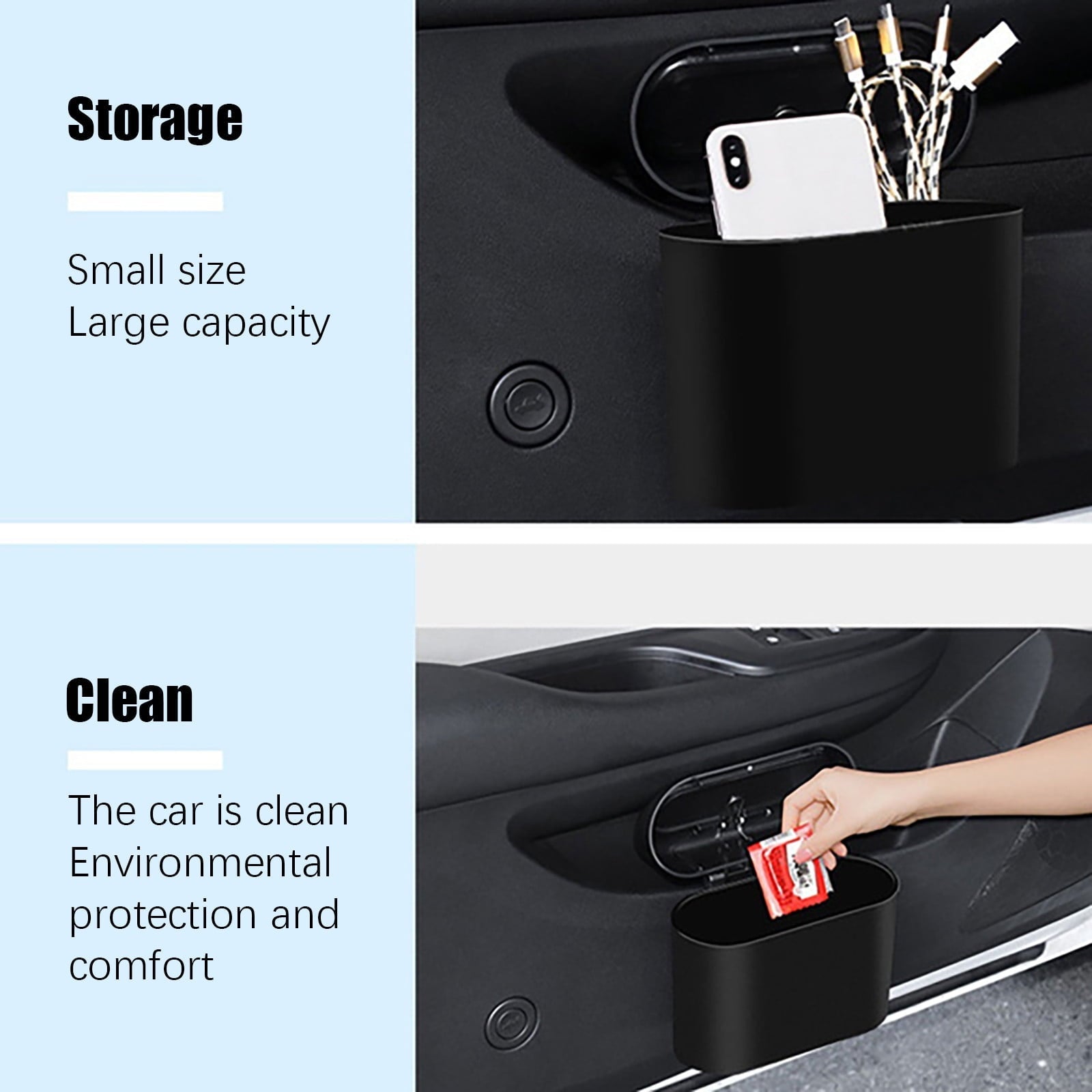 Storage

Small size
Large capacity

Clean

The car is clean
Environmental protection and comfort