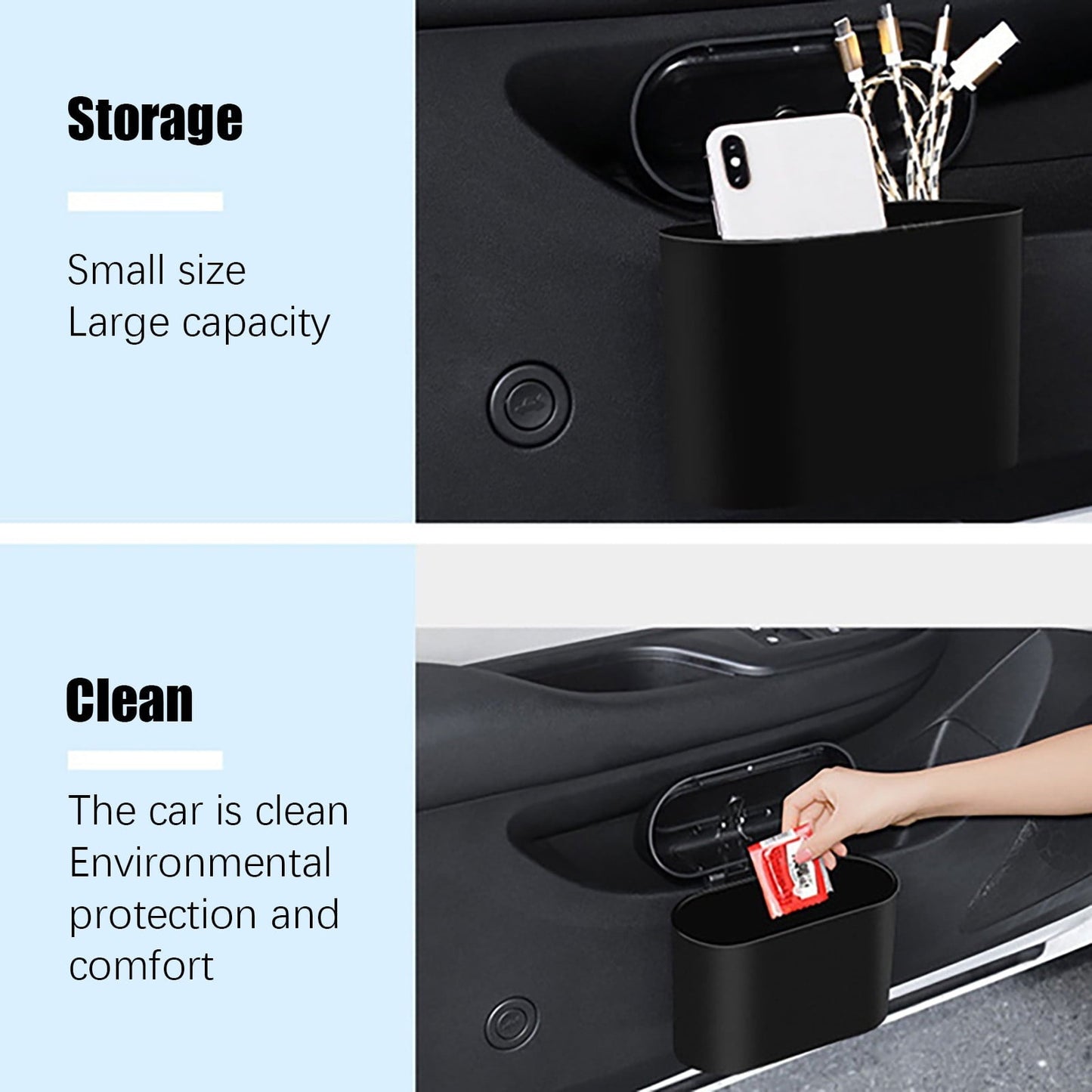 Storage

Small size
Large capacity

Clean

The car is clean
Environmental protection and comfort