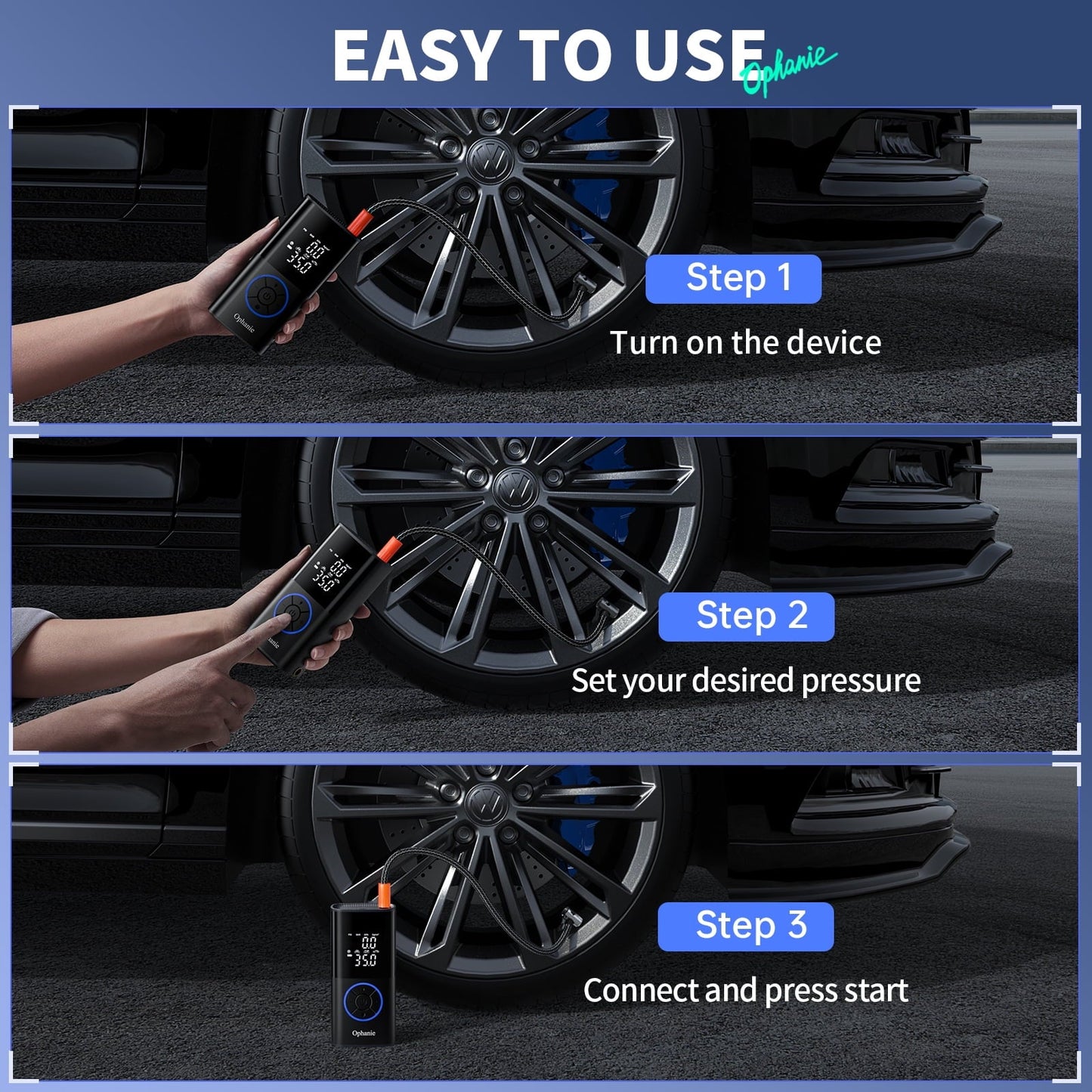 EASY TO USE Ophanie

0.0
35.0
Ophanie

Step 1
Turn on the device

0.0
35.0

Step 2
Set your desired pressure

0.0
35.0
Ophanie

Step 3
Connect and press start