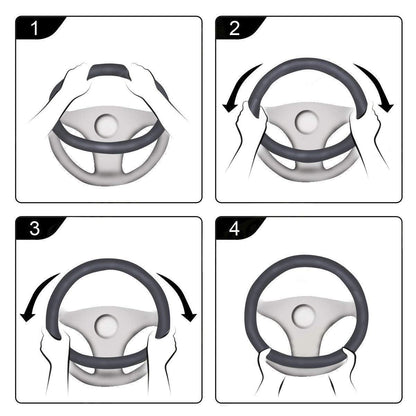 1

2

3

4